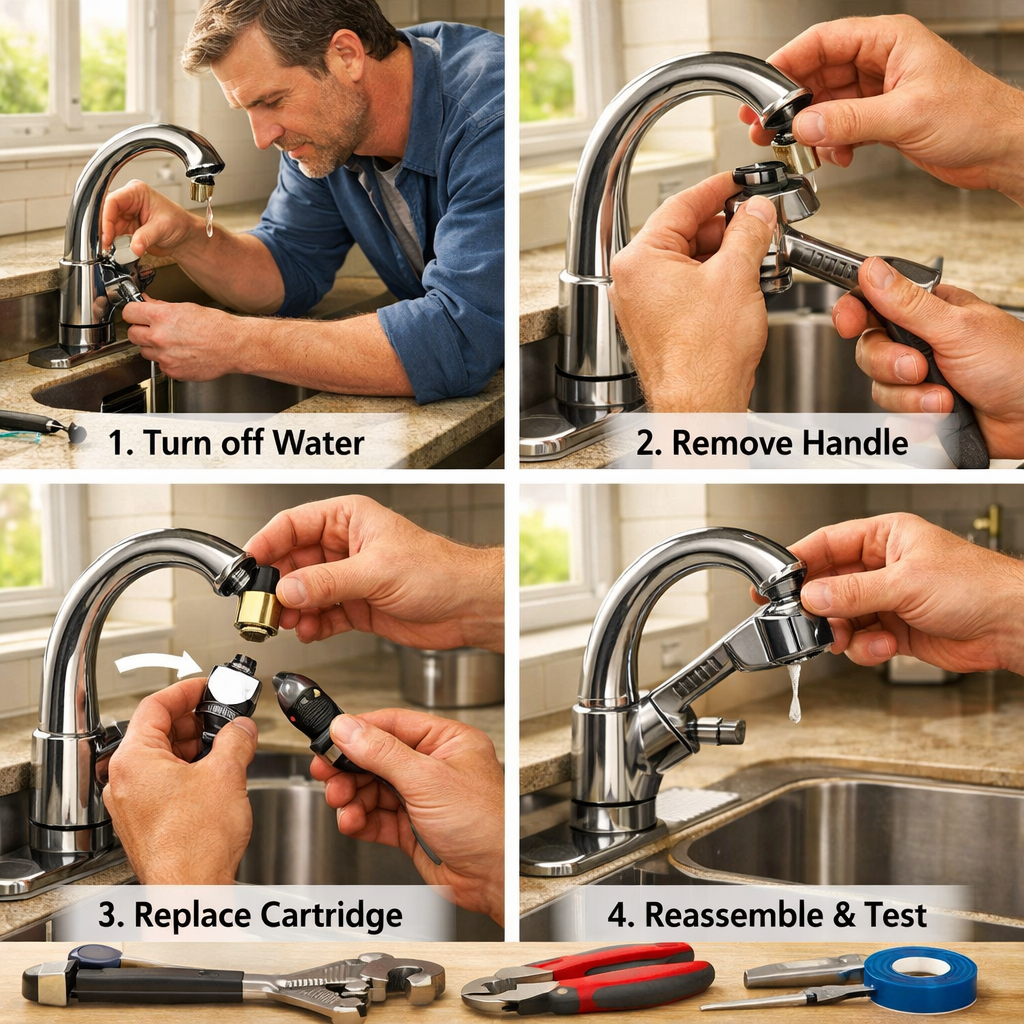 1. Turn off Water

2. Remove Handle

3. Replace Cartridge

4. Reassemble & Test